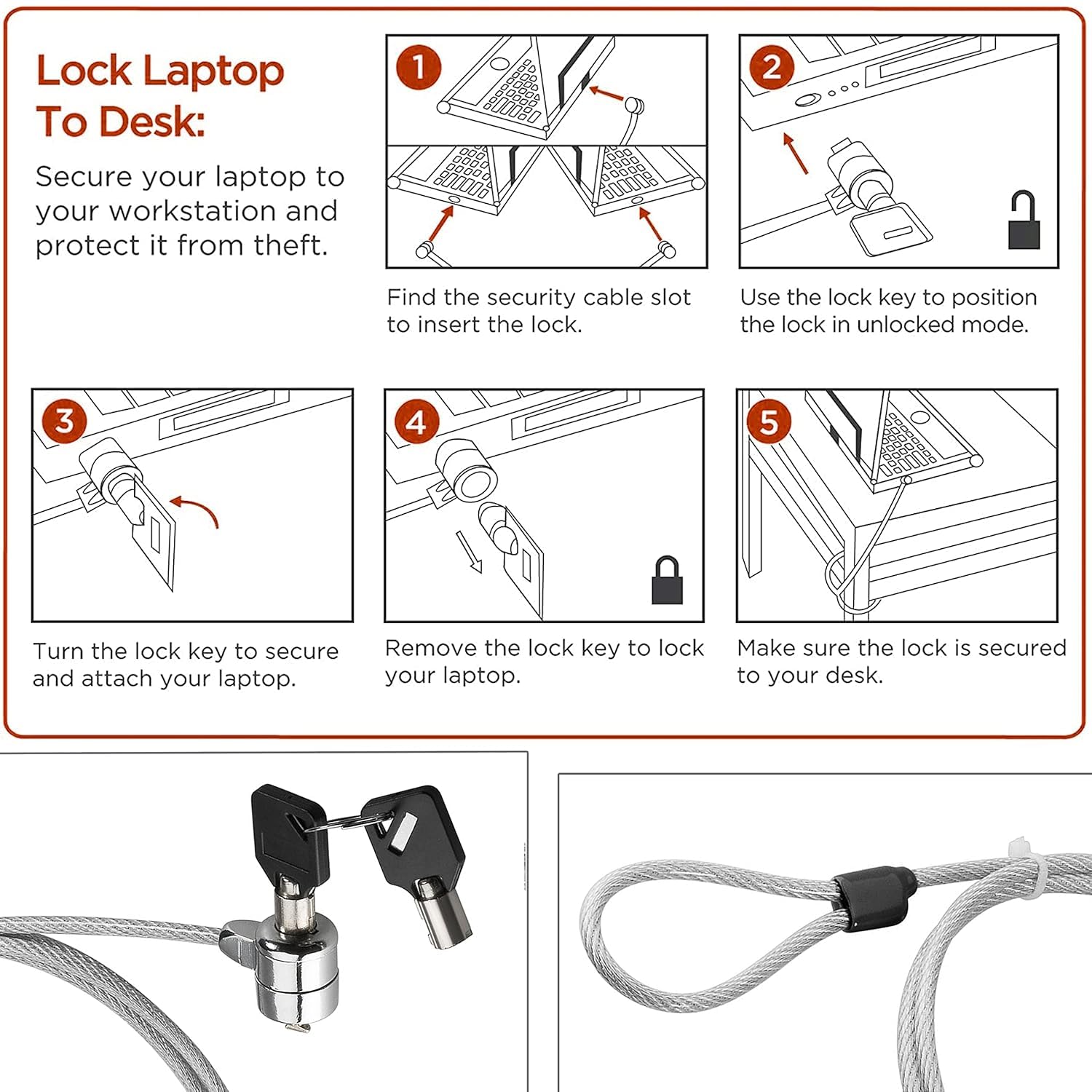 Lock Laptop To Desk:

Secure your laptop to your workstation and protect it from theft.

1

Find the security cable slot to insert the lock.

2

Use the lock key to position the lock in unlocked mode.

3

Turn the lock key to secure and attach your laptop.

4

Remove the lock key to lock your laptop.

5

Make sure the lock is secured to your desk.