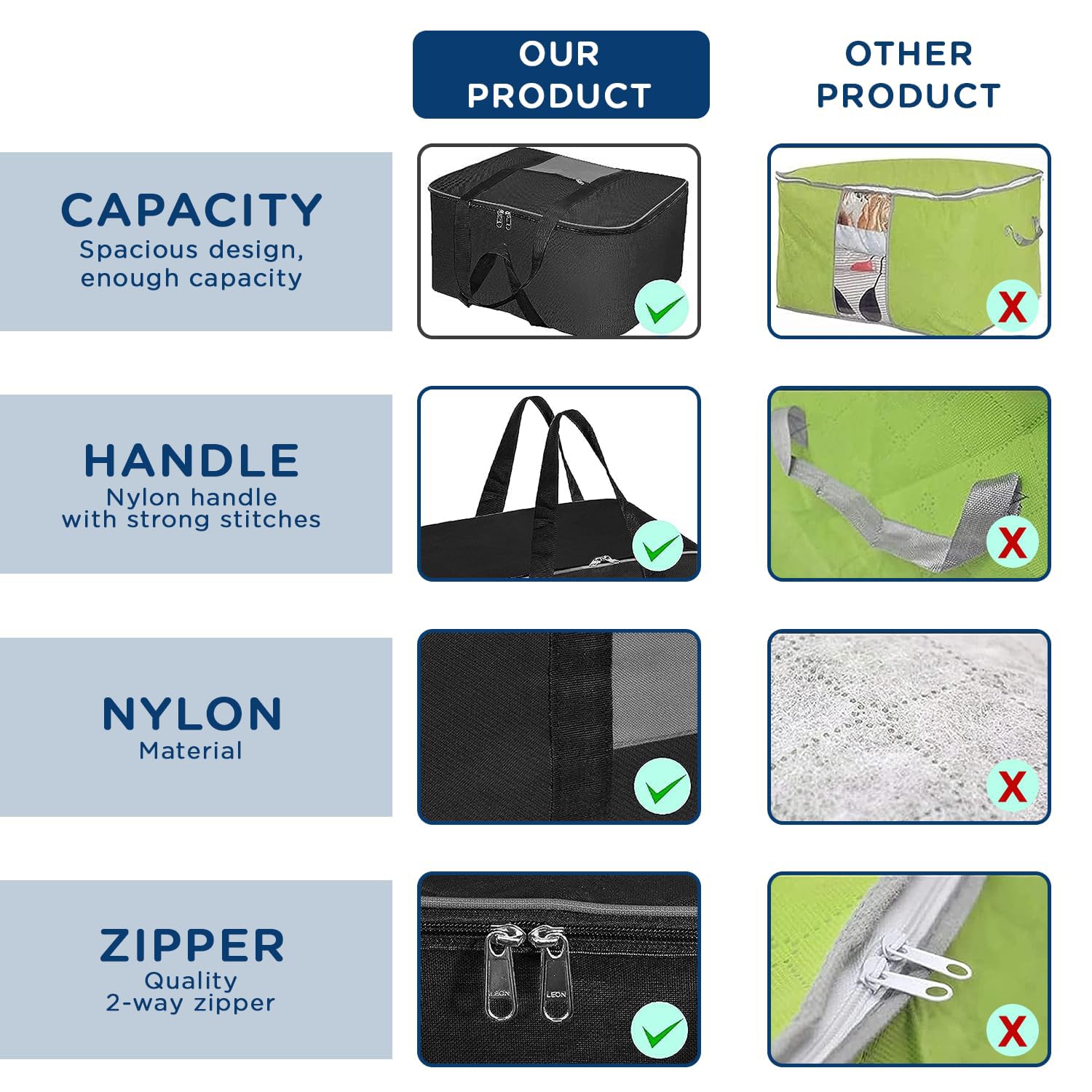 OUR PRODUCT

OTHER PRODUCT

CAPACITY
Spacious design, enough capacity

X

HANDLE
Nylon handle with strong stitches

X

NYLON
Material

X

ZIPPER
Quality 2-way zipper

LEON LEON

X